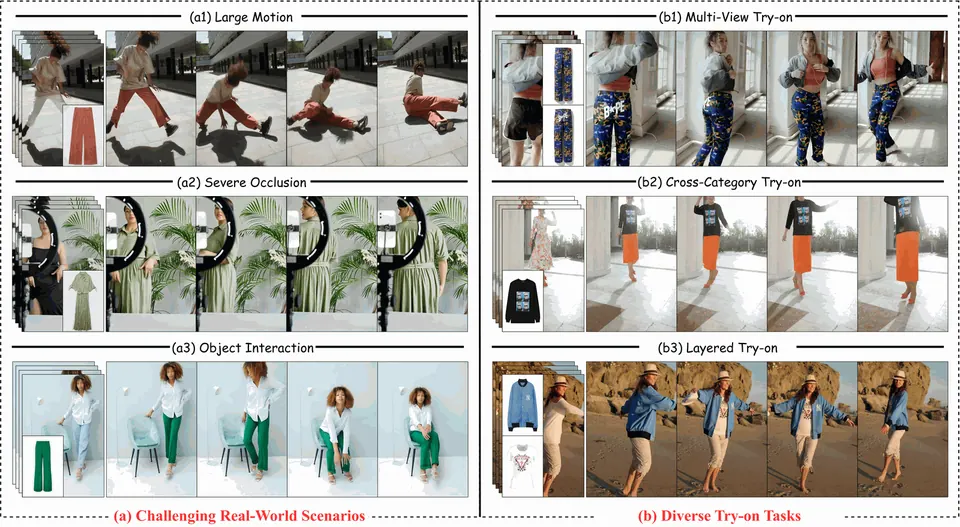 (a1) Large Motion

(a2) Severe Occlusion

(a3) Object Interaction

(a) Challenging Real-World Scenarios

(b1) Multi-View Try-on

(b2) Cross-Category Try-on

(b3) Layered Try-on

(b) Diverse Try-on Tasks