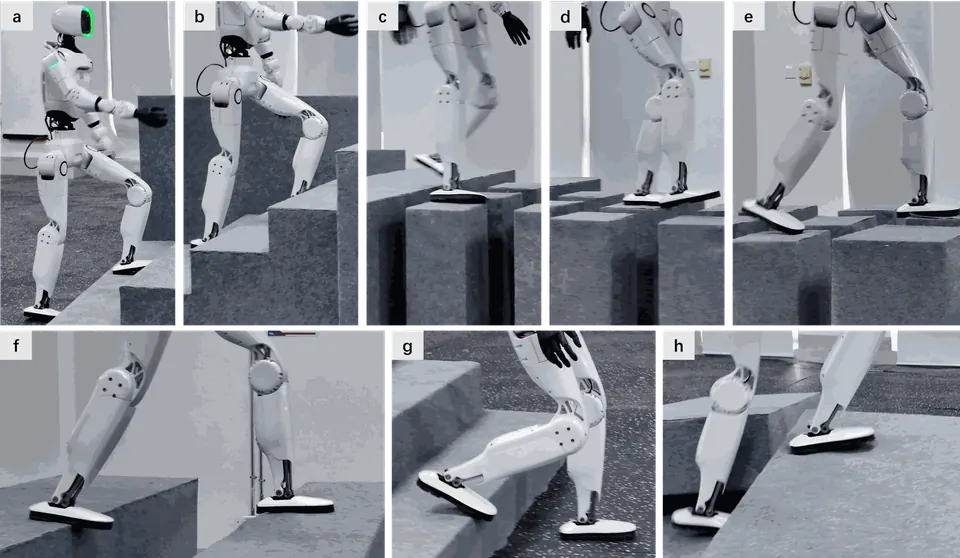 a
b
c
d
e
f
g
h