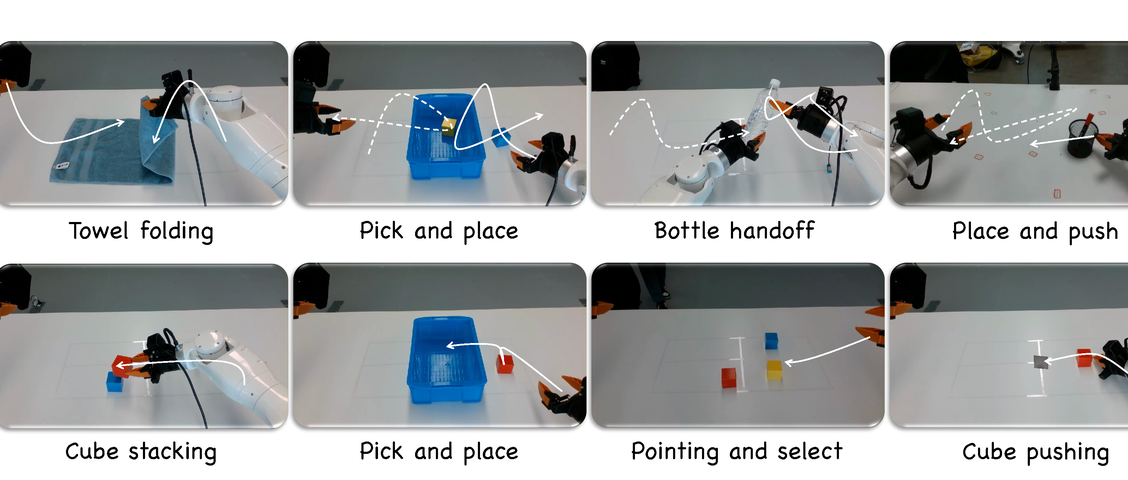 Towel folding

Pick and place

Bottle handoff

Place and push

Cube stacking

Pick and place

Pointing and select

Cube pushing