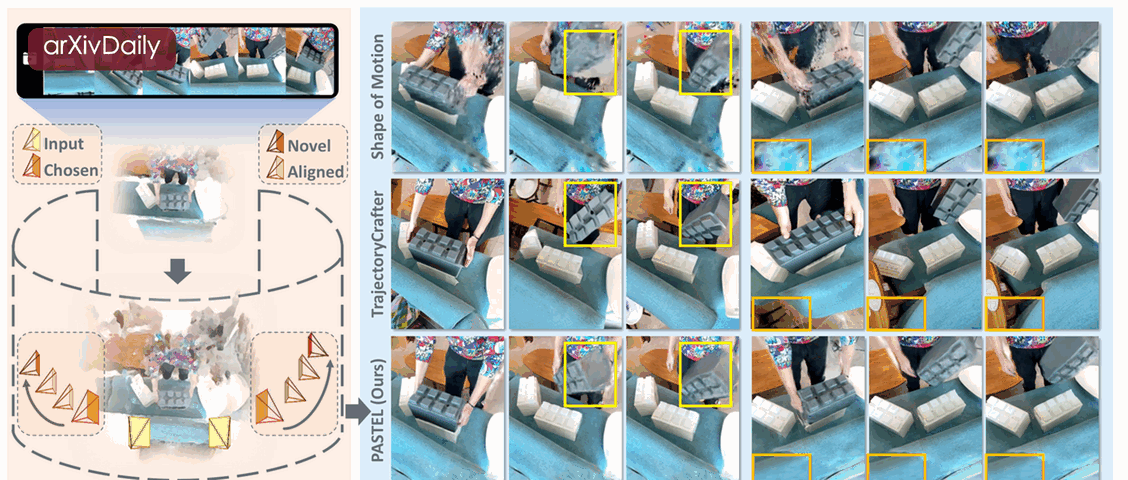 arXivDaily

Input
Chosen

Novel
Aligned

Shape of Motion

TrajectoryCrafter

PASTEL (Ours)